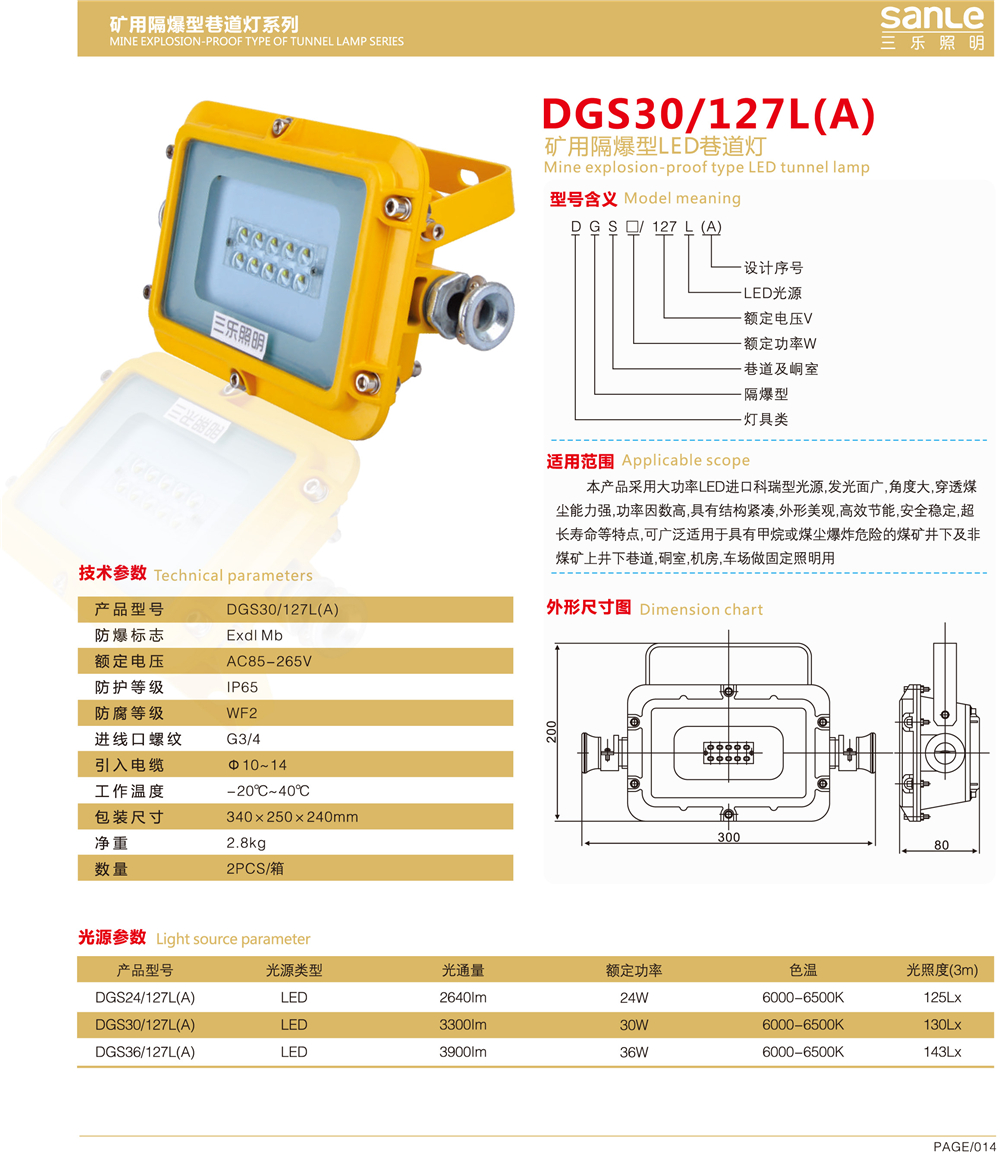 矿用隔爆型巷道灯系列
MINE EXPLOSION-PROOF TYPE OF TUNNEL LAMP SERIES

sanle
三乐照明

三乐照明

DGS30/127L(A)
矿用隔爆型LED巷道灯
Mine explosion-proof type LED tunnel lamp

型号含义 Model meaning

D G S □/ 127 L (A)

设计序号
LED光源
额定电压V
额定功率W
巷道及峒室
隔爆型
灯具类

适用范围 Applicable scope

本产品采用大功率LED进口科瑞型光源,发光面广,角度大,穿透煤尘能力强,功率因数高,具有结构紧凑,外形美观,高效节能,安全稳定,超长寿命等特点,可广泛适用于具有甲烷或煤尘爆炸危险的煤矿井下及非煤矿上井下巷道,硐室,机房,车场做固定照明用

技术参数 Technical parameters

| 产品型号 | DGS30/127L(A) |
|---|---|
| 防爆标志 | ExdI Mb |
| 额定电压 | AC85-265V |
| 防护等级 | IP65 |
| 防腐等级 | WF2 |
| 进线口螺纹 | G3/4 |
| 引入电缆 | Φ10~14 |
| 工作温度 | -20℃~40℃ |
| 包装尺寸 | 340×250×240mm |
| 净重 | 2.8kg |
| 数量 | 2PCS/箱 |

外形尺寸图 Dimension chart

200
300
80

光源参数 Light source parameter

| 产品型号 | 光源类型 | 光通量 | 额定功率 | 色温 | 光照度(3m) |
|---|---|---|---|---|---|
| DGS24/127L(A) | LED | 2640lm | 24W | 6000-6500K | 125Lx |
| DGS30/127L(A) | LED | 3300lm | 30W | 6000-6500K | 130Lx |
| DGS36/127L(A) | LED | 3900lm | 36W | 6000-6500K | 143Lx |

PAGE/014